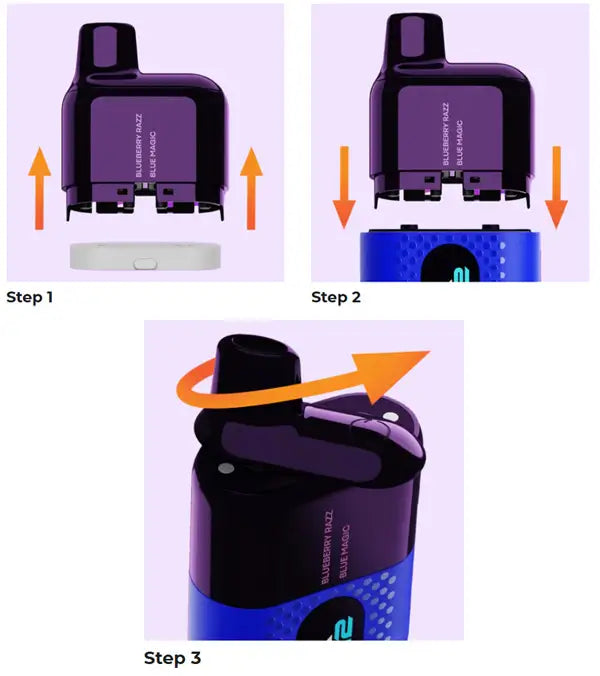 BLUEBERRY RAZZ
BLUE MAGIC

Step 1

BLUEBERRY RAZZ
BLUE MAGIC

Step 2

BLUEBERRY RAZZ
BLUE MAGIC

Step 3